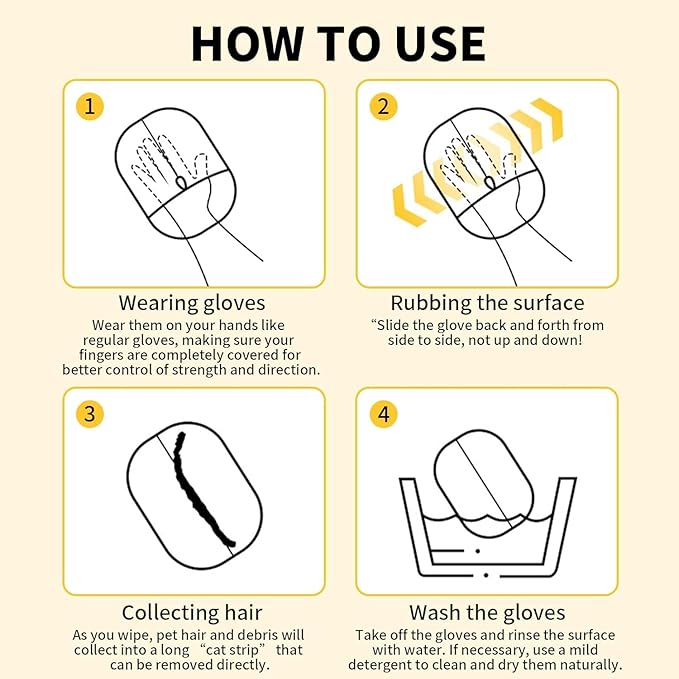 HOW TO USE

1

Wearing gloves

Wear them on your hands like regular gloves, making sure your fingers are completely covered for better control of strength and direction.

2

Rubbing the surface

“Slide the glove back and forth from side to side, not up and down!

3

Collecting hair

As you wipe, pet hair and debris will collect into a long “cat strip” that can be removed directly.

4

Wash the gloves

Take off the gloves and rinse the surface with water. If necessary, use a mild detergent to clean and dry them naturally.