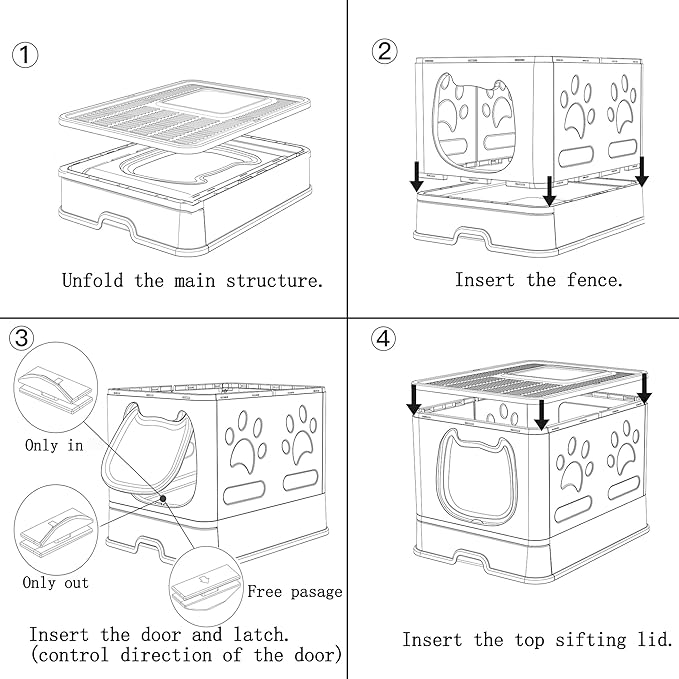 ①

Unfold the main structure.

②

Insert the fence.

③

Only in

Only out

Free pasage

Insert the door and latch.
(control direction of the door)

④

Insert the top sifting lid.