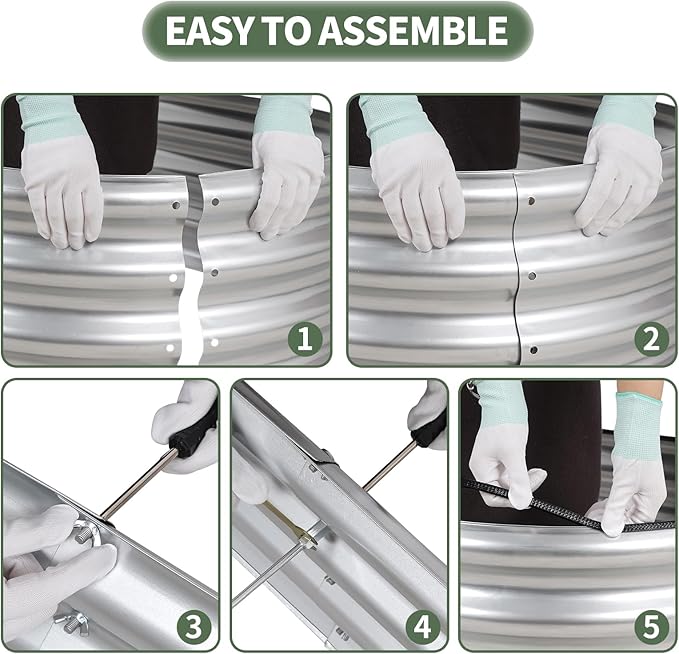 EASY TO ASSEMBLE

1

2

3

4

5