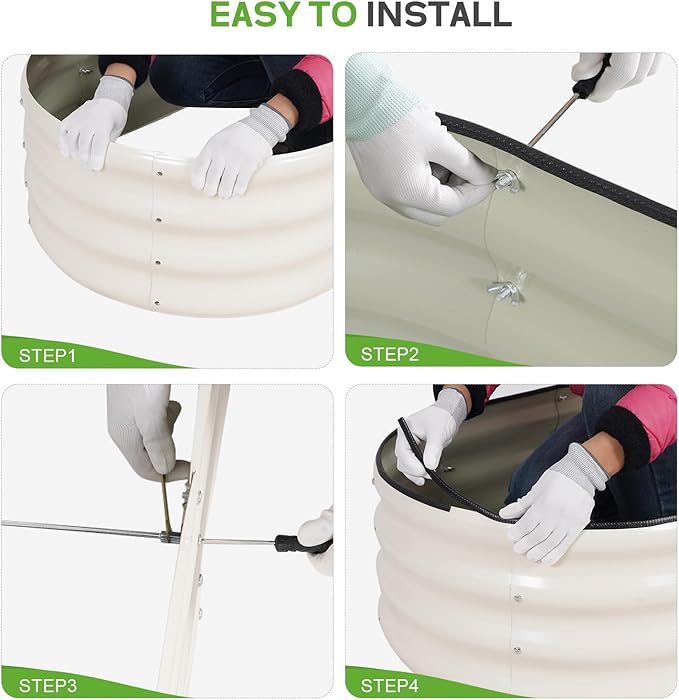 EASY TO INSTALL

STEP1

STEP2

STEP3

STEP4