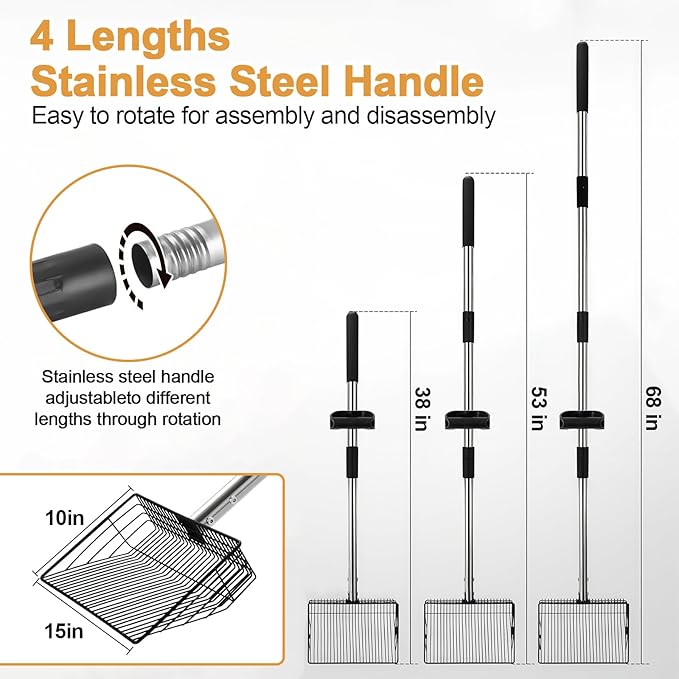 4 Lengths
Stainless Steel Handle
Easy to rotate for assembly and disassembly

Stainless steel handle adjustableto different lengths through rotation

10in
15in

38 in
53 in
68 in